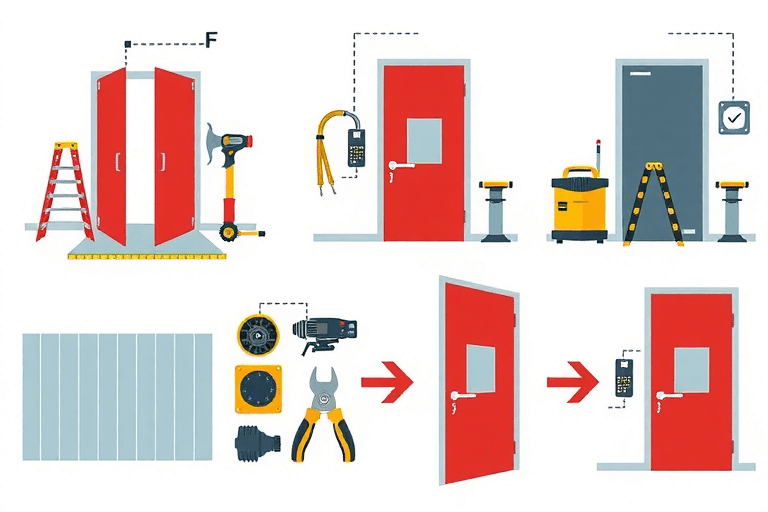 F