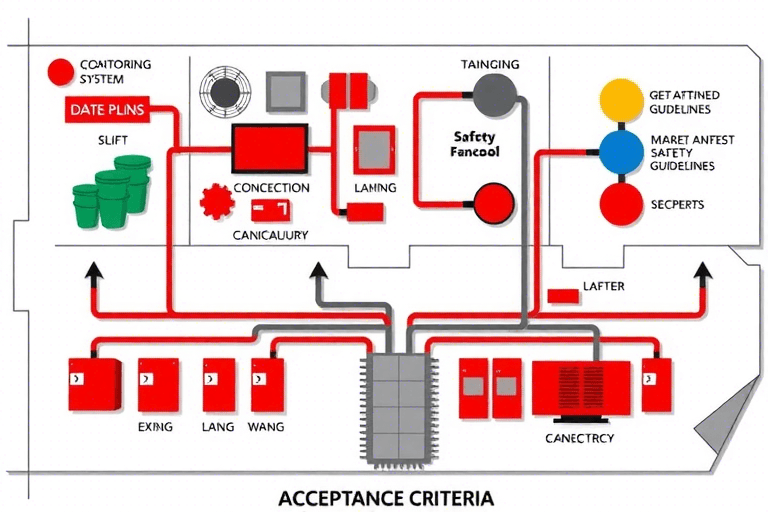 COAITORING SYSTEM

DATE PLINS

SLIFT

CONCECTION

CANICAUURY

LAMING

TAINGING

Safety Fancool

GET AFTINED GUDELINES

MARET ANFEST SAFETY GUIDELINES

SECPERTS

LAFTER

EXING

LANG

WANG

CANECTRCY

ACCEPTANCE CRITERIA