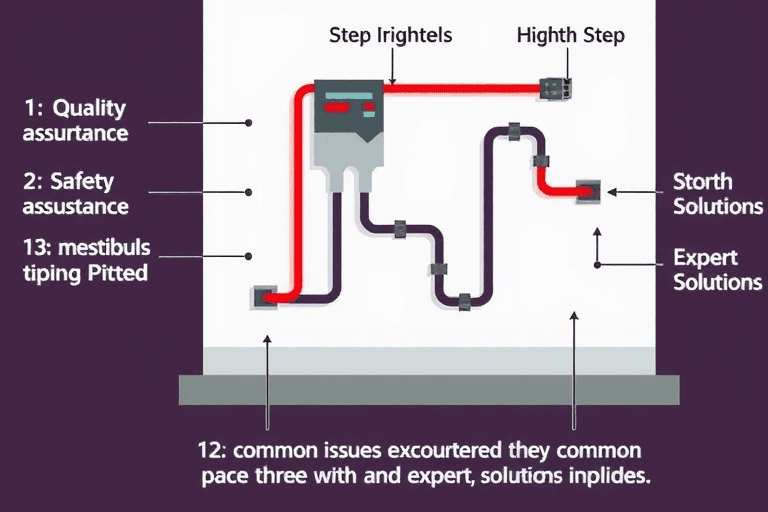 Step Irightels

Highth Step

1: Quality assurtance

2: Safety assustance

13: mestibuls tiping Pitted

Storth Solutions

Expert Solutions

12: common issues excourtered they common pace three with and expert, solutions inplides.