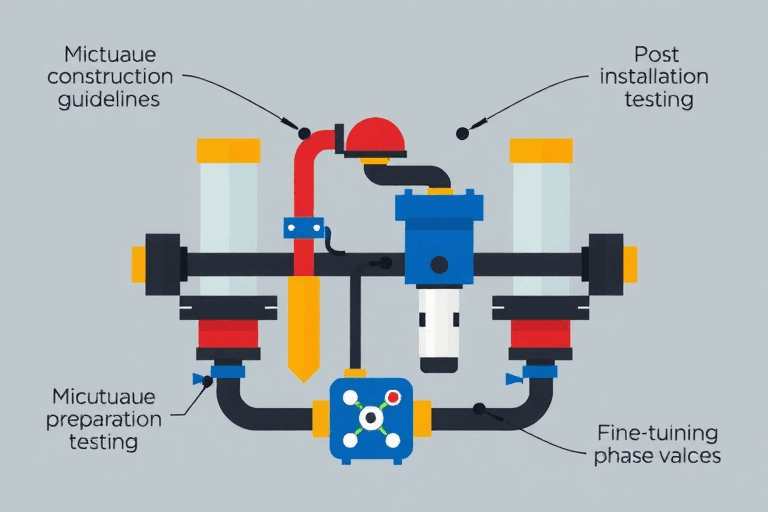 Mictuaue construction guidelines

Post installation testing

Micutuaue preparation testing

Fine-tuining phase valces