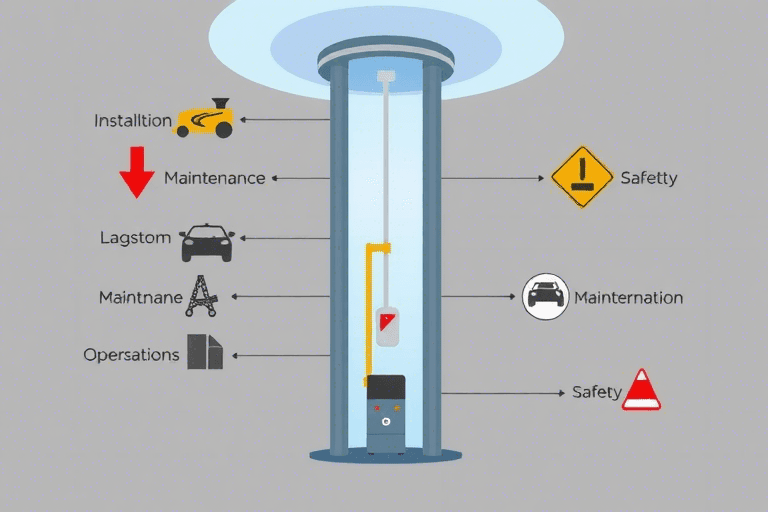 Installtion

Maintenance

Lagstom

Maintnane

Opersations

Safetty

Mainternation

Safety