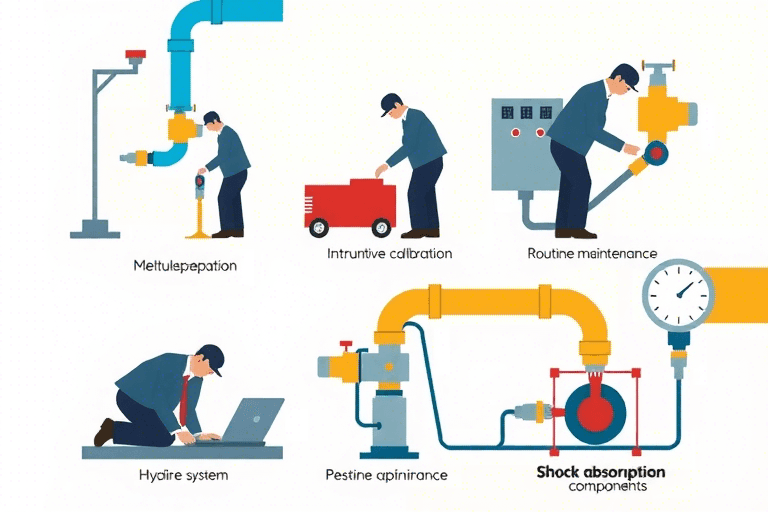 Meltulepepation

Intruntive calibration

Routine maintenance

Hydire system

Pestine apinirance

Shock absorption components