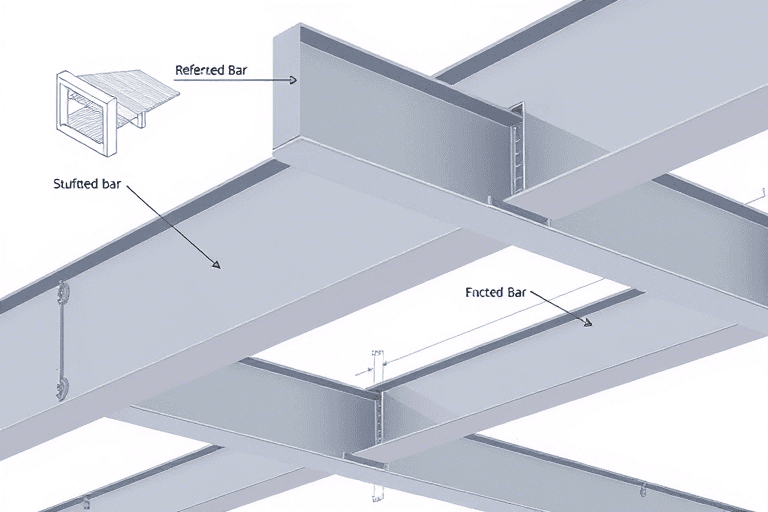 Referted Bar

Stuftted bar

Fncted Bar